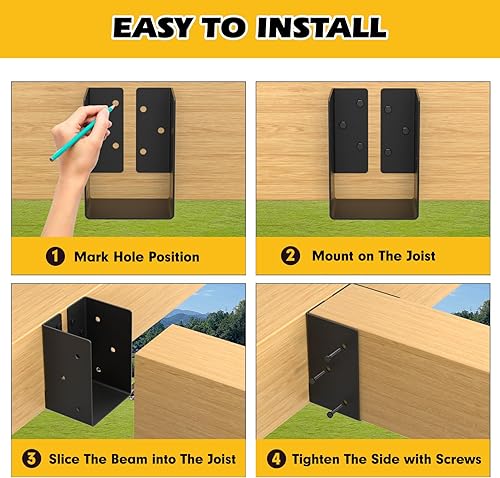 EASY TO INSTALL

1 Mark Hole Position

2 Mount on The Joist

3 Slice The Beam into The Joist

4 Tighten The Side with Screws