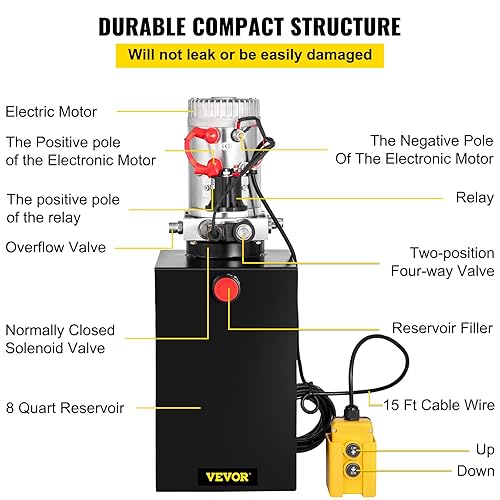 DURABLE COMPACT STRUCTURE

Will not leak or be easily damaged

Electric Motor

The Positive pole of the Electronic Motor

The positive pole of the relay

Overflow Valve

Normally Closed Solenoid Valve

8 Quart Reservoir

The Negative Pole Of The Electronic Motor

Relay

Two-position Four-way Valve

Reservoir Filler

15 Ft Cable Wire

Up

Down

VEVOR