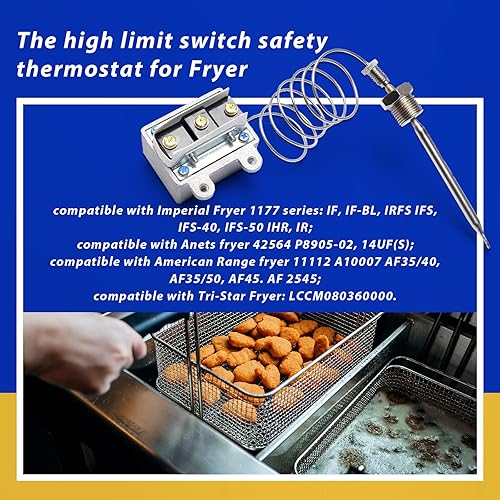 The high limit switch safety thermostat for Fryer

compatible with Imperial Fryer 1177 series: IF, IF-BL, IRFS IFS, IFS-40, IFS-50 IHR, IR;
compatible with Anets fryer 42564 P8905-02, 14UF(S);
compatible with American Range fryer 11112 A10007 AF35/40, AF35/50, AF45. AF 2545;
compatible with Tri-Star Fryer: LCCM080360000.