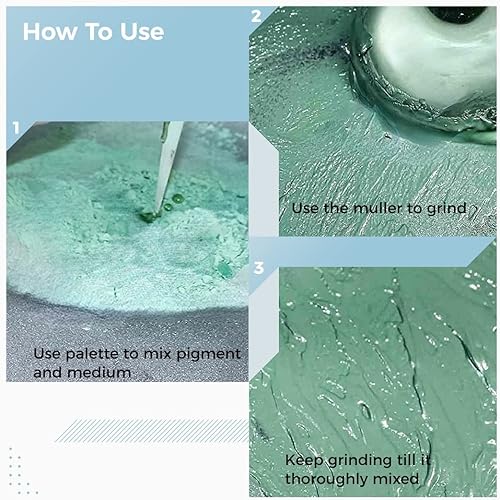 How To Use

1

Use palette to mix pigment and medium

2

Use the muller to grind

3

Keep grinding till it thoroughly mixed