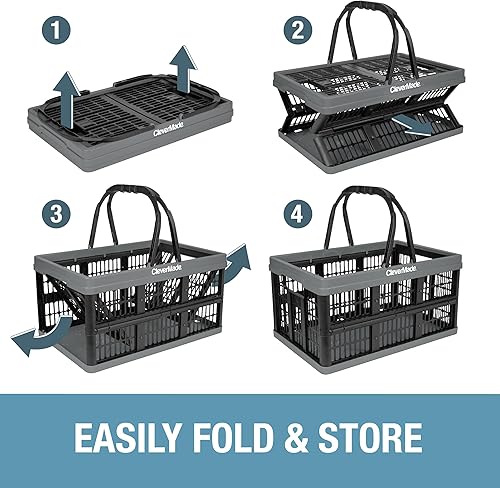 1

CleverMade

2

CleverMade

3

CleverMade

4

CleverMade

EASILY FOLD & STORE