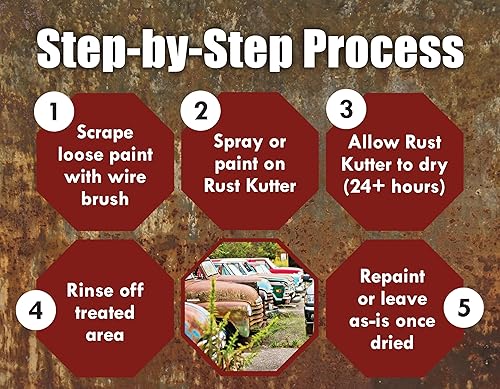 Step-by-Step Process

1
Scrape loose paint with wire brush

2
Spray or paint on Rust Kutter

3
Allow Rust Kutter to dry (24+ hours)

4
Rinse off treated area

5
Repaint or leave as-is once dried