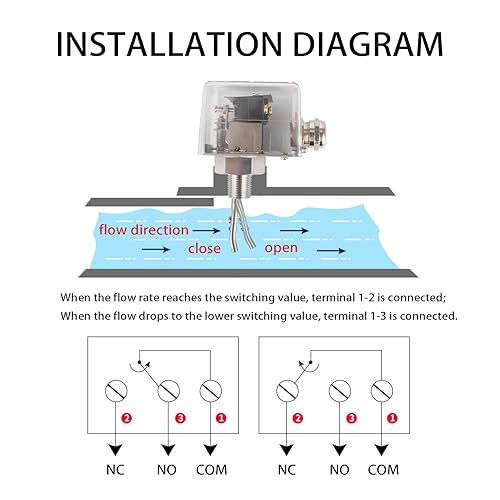 INSTALLATION DIAGRAM

flow direction

close

open

When the flow rate reaches the switching value, terminal 1-2 is connected;
When the flow drops to the lower switching value, terminal 1-3 is connected.

2 3 1

NC NO COM

2 3 1

NC NO COM