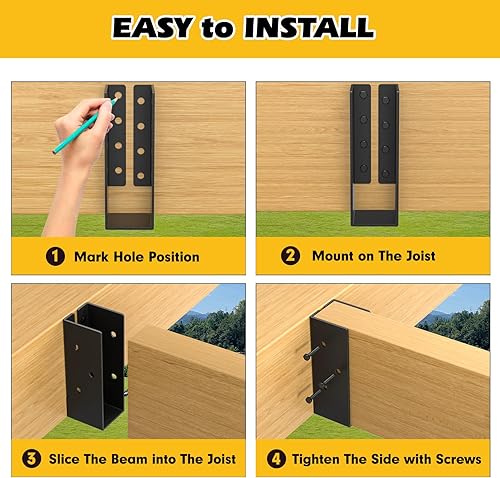 EASY to INSTALL

1 Mark Hole Position

2 Mount on The Joist

3 Slice The Beam into The Joist

4 Tighten The Side with Screws