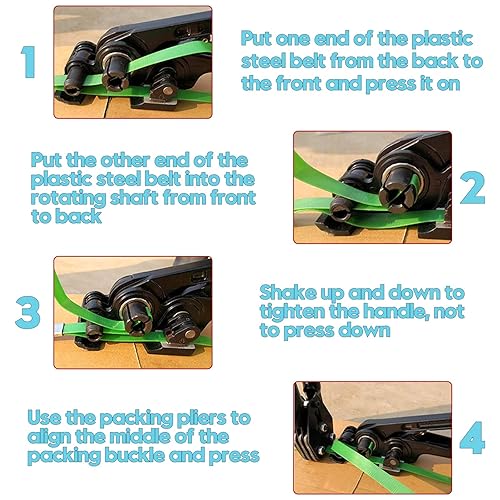 1

Put one end of the plastic steel belt from the back to the front and press it on

Put the other end of the plastic steel belt into the rotating shaft from front to back

2

3

Shake up and down to tighten the handle, not to press down

Use the packing pliers to align the middle of the packing buckle and press

4