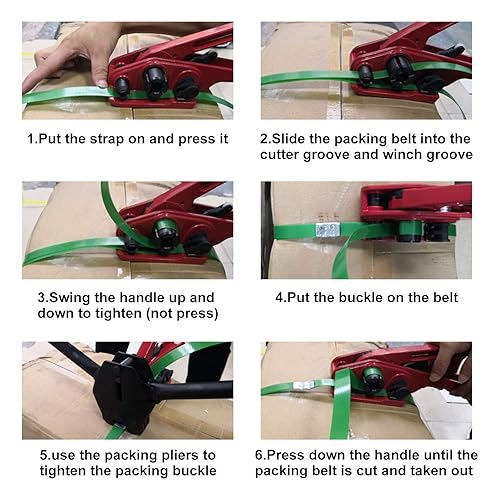 1.Put the strap on and press it

2.Slide the packing belt into the cutter groove and winch groove

3.Swing the handle up and down to tighten (not press)

4.Put the buckle on the belt

5.use the packing pliers to tighten the packing buckle

6.Press down the handle until the packing belt is cut and taken out