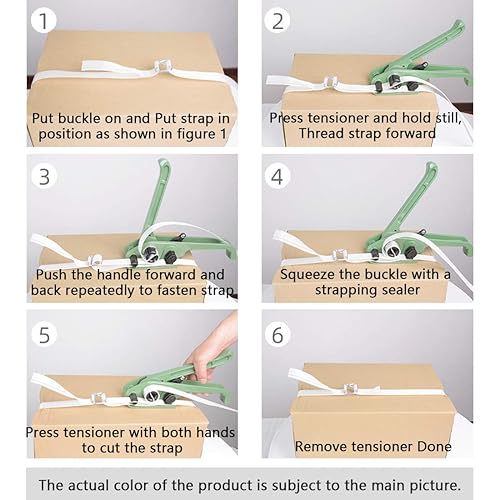 1

Put buckle on and Put strap in position as shown in figure 1

2

Press tensioner and hold still, Thread strap forward

3

Push the handle forward and back repeatedly to fasten strap

4

Squeeze the buckle with a strapping sealer

5

Press tensioner with both hands to cut the strap

6

Remove tensioner Done

The actual color of the product is subject to the main picture.