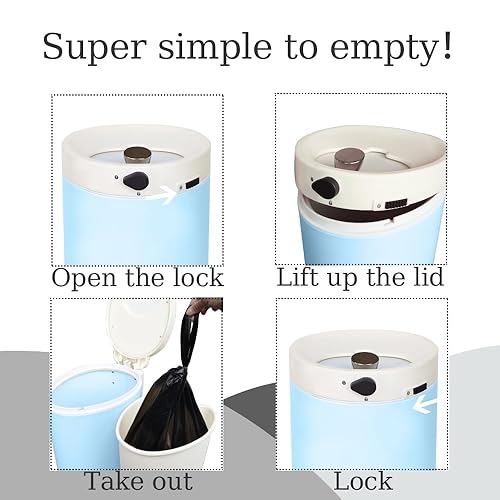 Super simple to empty!

Open the lock

Lift up the lid

Take out

Lock