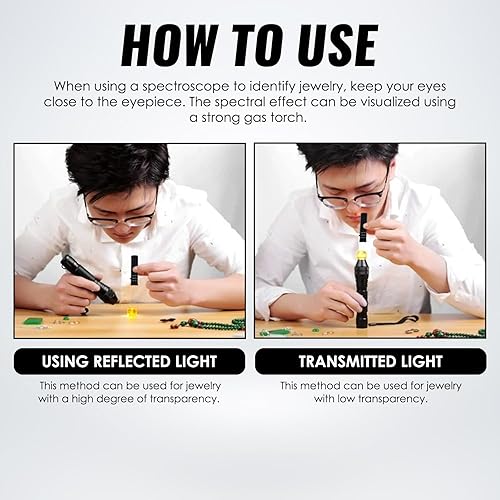 HOW TO USE

When using a spectroscope to identify jewelry, keep your eyes close to the eyepiece. The spectral effect can be visualized using a strong gas torch.

USING REFLECTED LIGHT

This method can be used for jewelry with a high degree of transparency.

TRANSMITTED LIGHT

This method can be used for jewelry with low transparency.