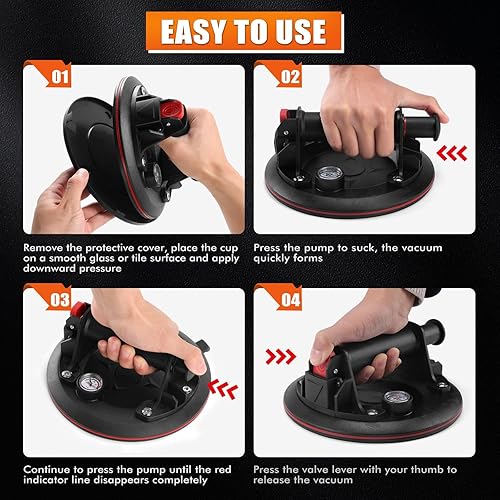 EASY TO USE

01

Remove the protective cover, place the cup on a smooth glass or tile surface and apply downward pressure

02

Press the pump to suck, the vacuum quickly forms

03

Continue to press the pump until the red indicator line disappears completely

04

Press the valve lever with your thumb to release the vacuum