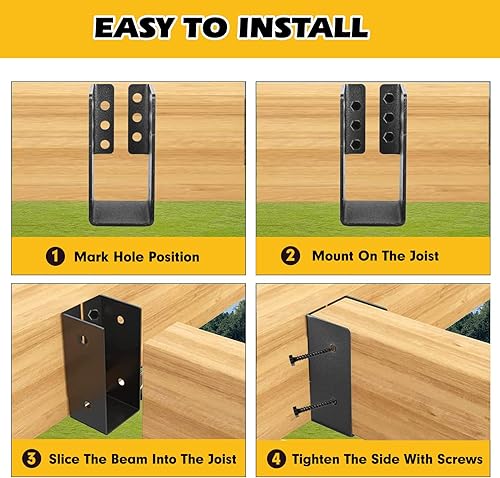 EASY TO INSTALL

1 Mark Hole Position

2 Mount On The Joist

3 Slice The Beam Into The Joist

4 Tighten The Side With Screws